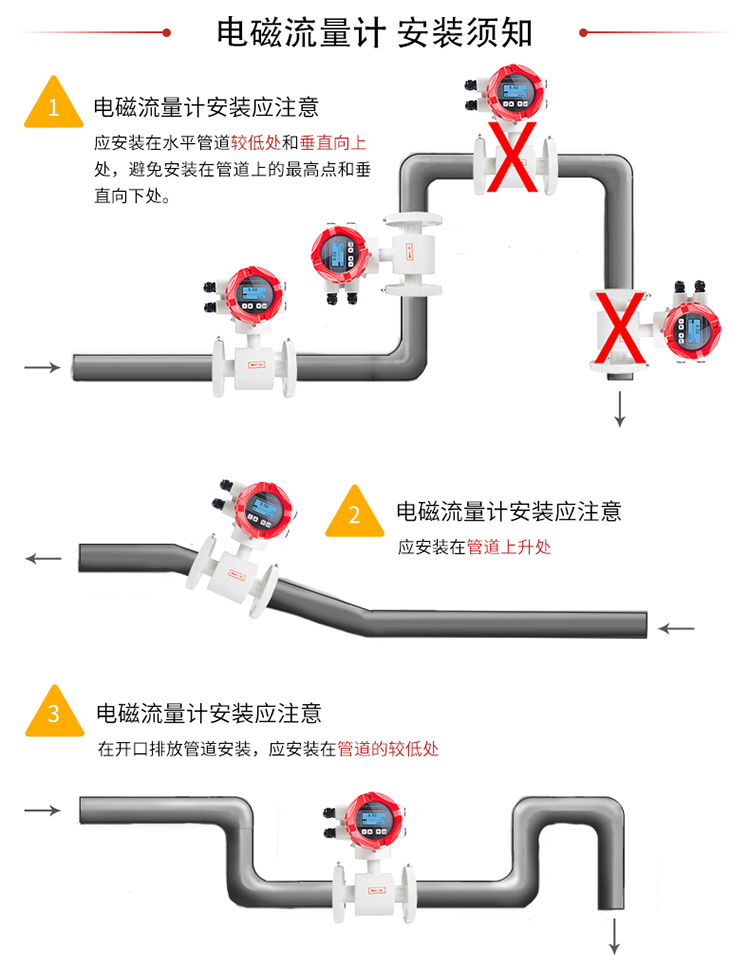 电磁流量计 安装须知

1 电磁流量计安装应注意

应安装在水平管道较低处和垂直向上处，避免安装在管道上的最高点和垂直向下处。

2 电磁流量计安装应注意

应安装在管道上升处

3 电磁流量计安装应注意

在开口排放管道安装，应安装在管道的较低处