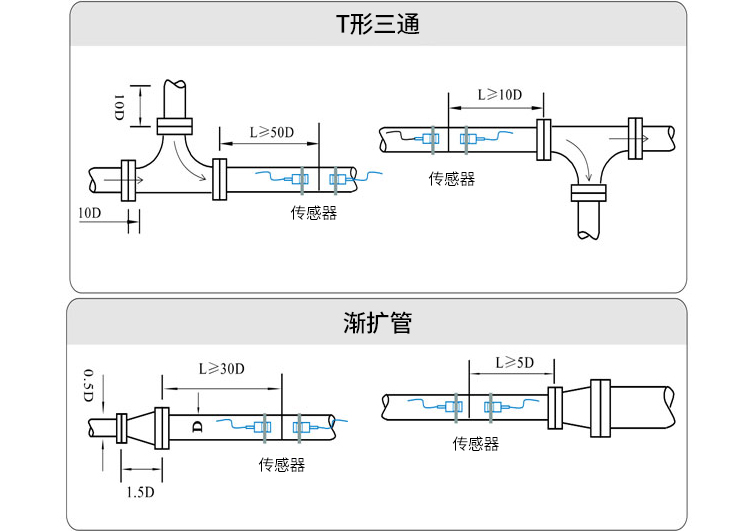 T形三通

10D

L≥50D

10D

传感器

L≥10D

传感器

渐扩管

0.5D

L≥30D

D

1.5D

传感器

L≥5D

传感器