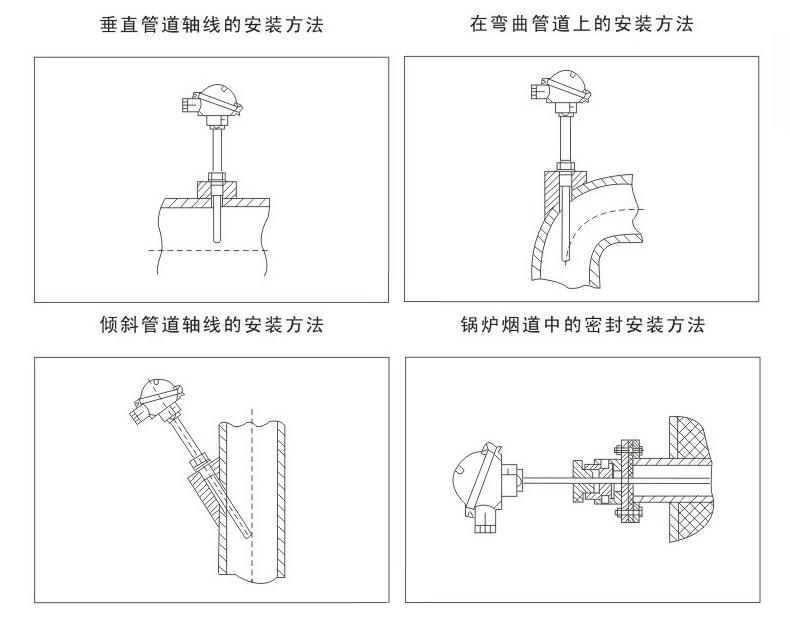 垂直管道轴线的安装方法

在弯曲管道上的安装方法

倾斜管道轴线的安装方法

锅炉烟道中的密封安装方法