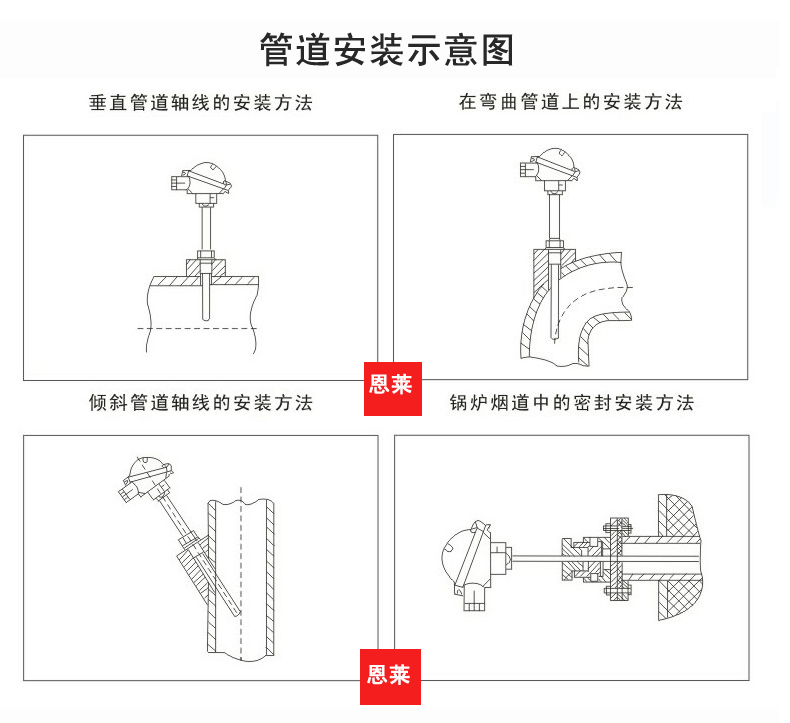 管道安装示意图

垂直管道轴线的安装方法

在弯曲管道上的安装方法

恩莱

倾斜管道轴线的安装方法

锅炉烟道中的密封安装方法

恩莱