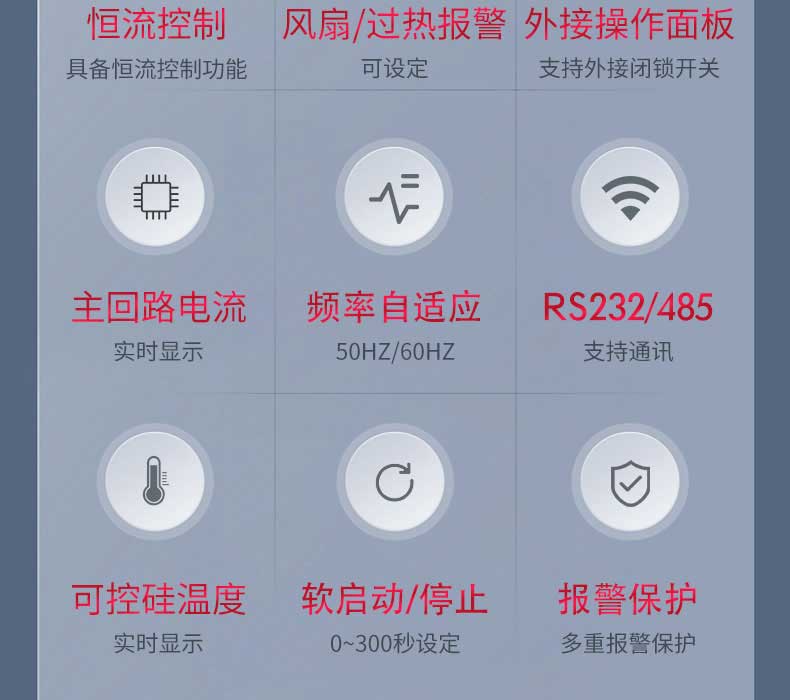 恒流控制
具备恒流控制功能

风扇/过热报警
可设定

外接操作面板
支持外接闭锁开关

主回路电流
实时显示

频率自适应
50HZ/60HZ

RS232/485
支持通讯

可控硅温度
实时显示

软启动/停止
0~300秒设定

报警保护
多重报警保护